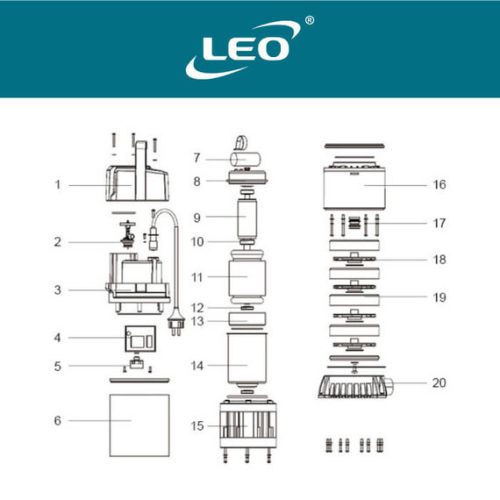 LEO®

1
2
3
4
5
6
7
8
9
10
11
12
13
14
15
16
17
18
19
20